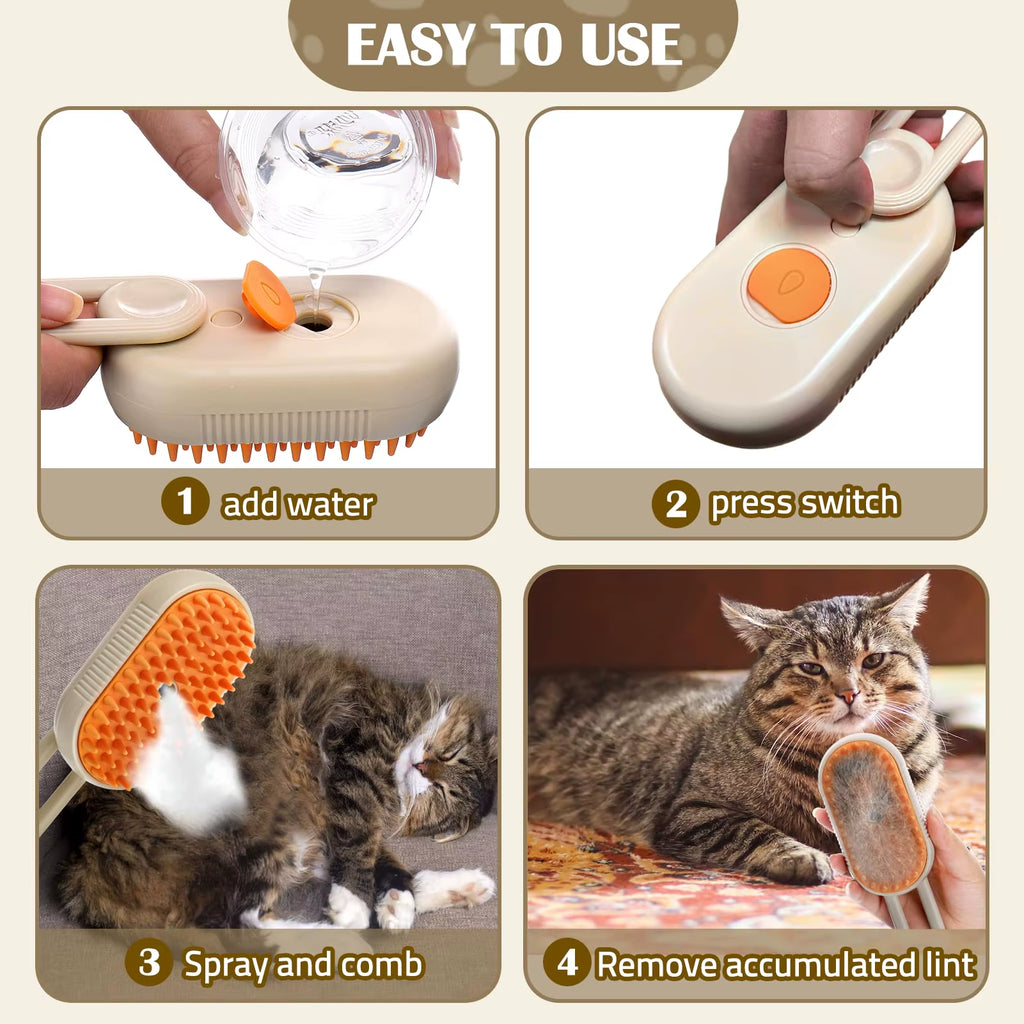 EASY TO USE

1 add water

2 press switch

3 Spray and comb

4 Remove accumulated lint